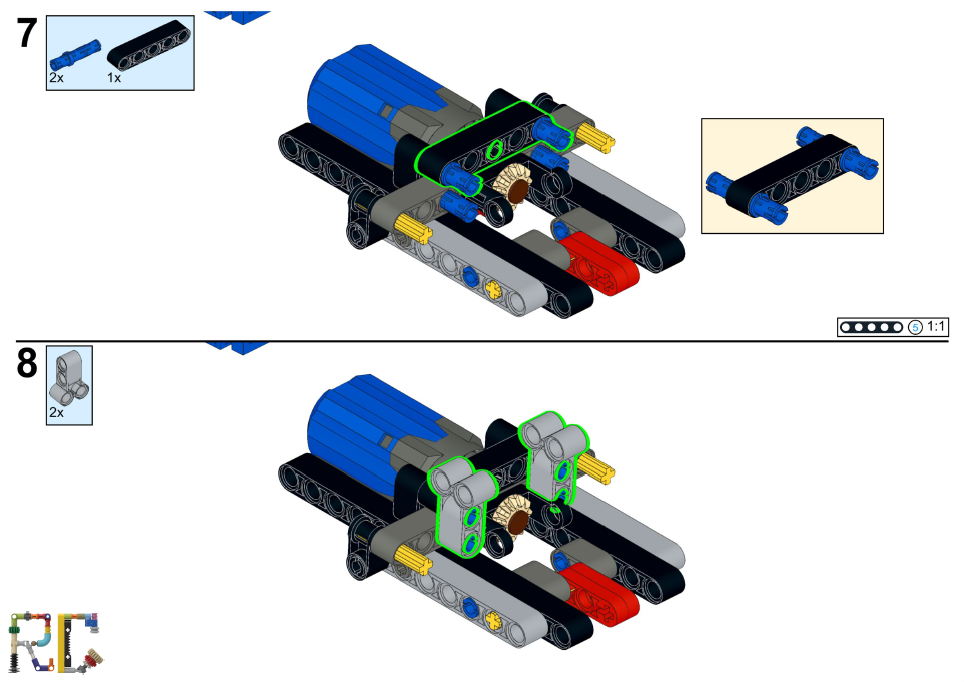 7

2x 1x

5 1:1

8

2x